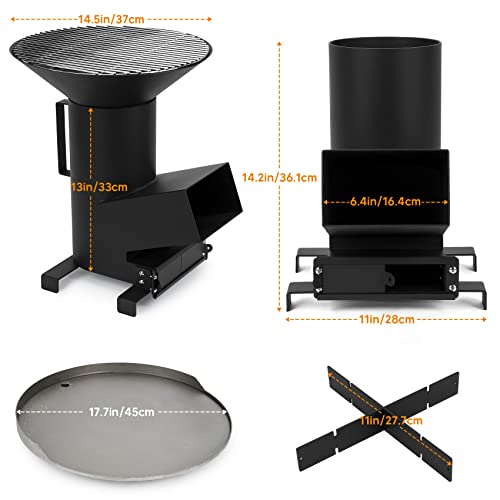 14.5in/37cm

13in/33cm

14.2in/36.1cm

6.4in/16.4cm

11in/28cm

17.7in/45cm

11in/27.7cm