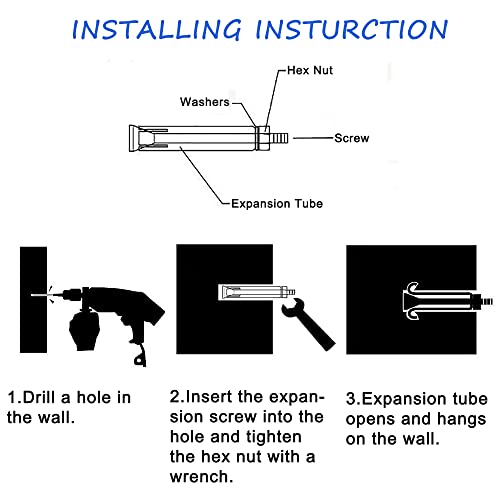 INSTALLING INSTURCTION

Hex Nut

Washers

Screw

Expansion Tube

1.Drill a hole in the wall.

2.Insert the expansion screw into the hole and tighten the hex nut with a wrench.

3.Expansion tube opens and hangs on the wall.