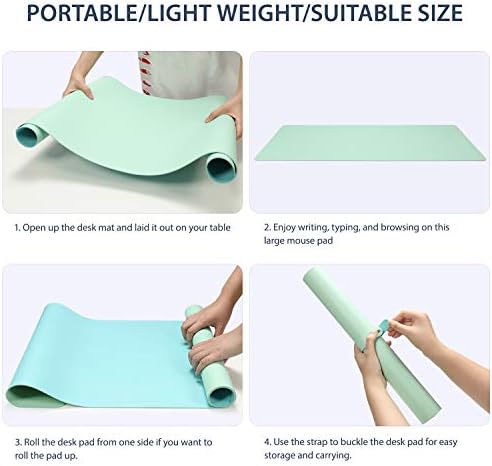 PORTABLE/LIGHT WEIGHT/SUITABLE SIZE

1. Open up the desk mat and laid it out on your table

2. Enjoy writing, typing, and browsing on this large mouse pad

3. Roll the desk pad from one side if you want to roll the pad up.

4. Use the strap to buckle the desk pad for easy storage and carrying.