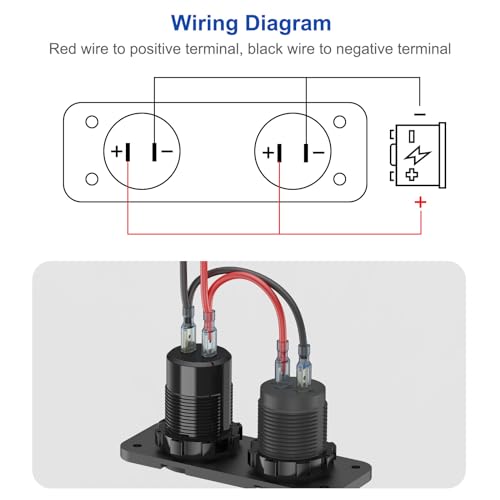 Wiring Diagram

Red wire to positive terminal, black wire to negative terminal

+ −

+ −

−

+