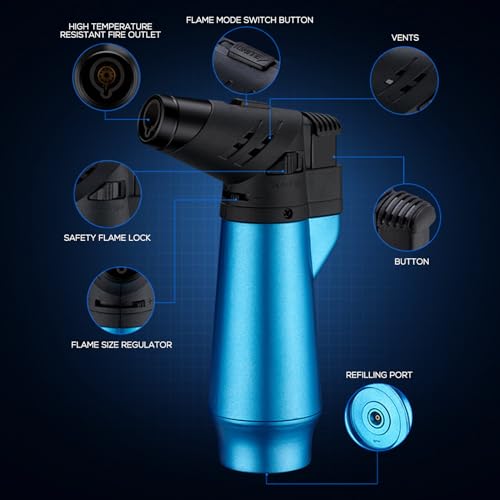 HIGH TEMPERATURE RESISTANT FIRE OUTLET

FLAME MODE SWITCH BUTTON

VENTS

SAFETY FLAME LOCK

BUTTON

FLAME SIZE REGULATOR

REFILLING PORT