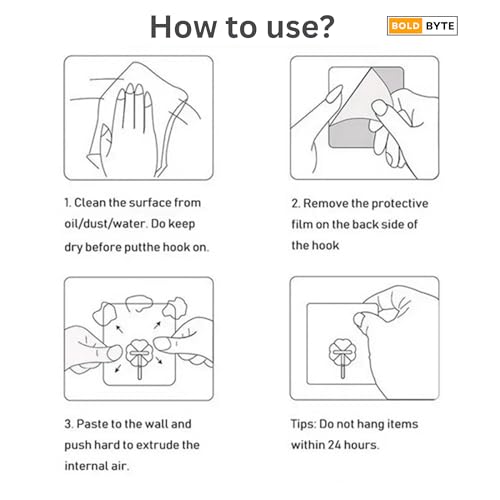 How to use?

BOLD BYTE

1. Clean the surface from oil/dust/water. Do keep dry before putthe hook on.

2. Remove the protective film on the back side of the hook

3. Paste to the wall and push hard to extrude the internal air.

Tips: Do not hang items within 24 hours.