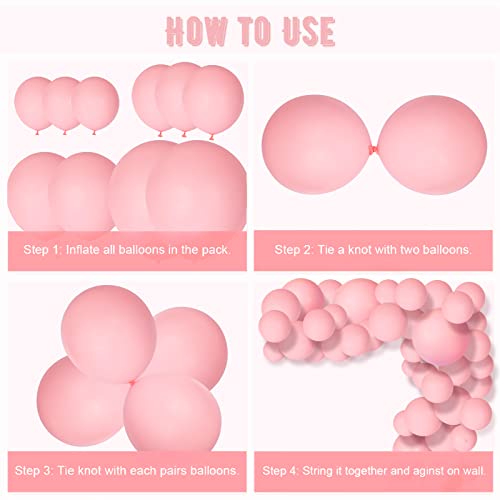 HOW TO USE

Step 1: Inflate all balloons in the pack.

Step 2: Tie a knot with two balloons.

Step 3: Tie knot with each pairs balloons.

Step 4: String it together and aginst on wall.