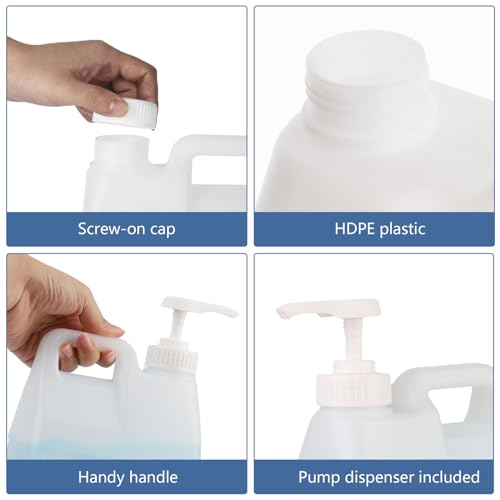 Screw-on cap

HDPE plastic

Handy handle

Pump dispenser included