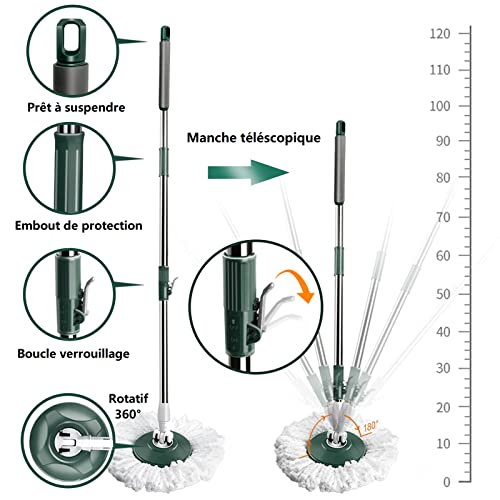 Prêt à suspendre

Embout de protection

Boucle verrouillage

Rotatif 360°

Manche téléscopique

180°

120
110
100
90
80
70
60
50
40
30
20
10
0