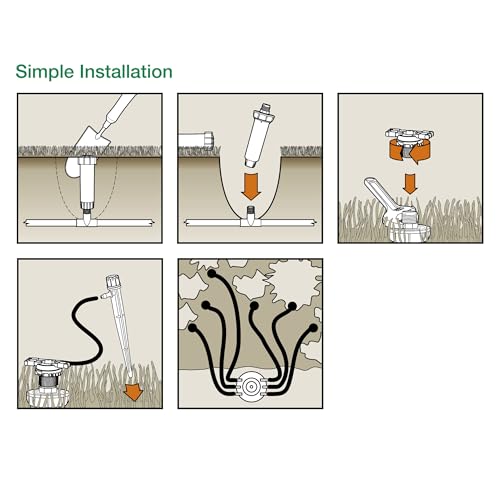 Simple Installation