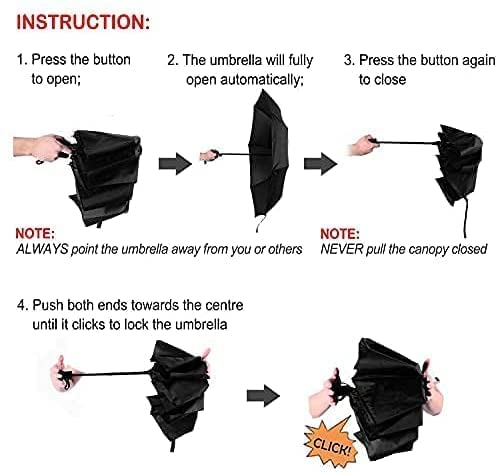 INSTRUCTION:

1. Press the button to open;

2. The umbrella will fully open automatically;

3. Press the button again to close

NOTE:
ALWAYS point the umbrella away from you or others

NOTE:
NEVER pull the canopy closed

4. Push both ends towards the centre until it clicks to lock the umbrella

CLICK!