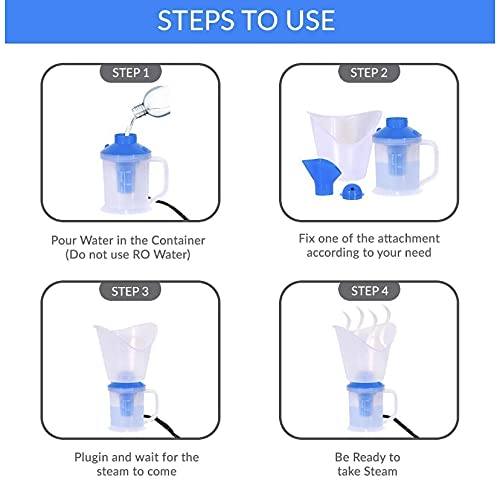 STEPS TO USE

STEP 1

Pour Water in the Container (Do not use RO Water)

STEP 2

Fix one of the attachment according to your need

STEP 3

Plugin and wait for the steam to come

STEP 4

Be Ready to take Steam