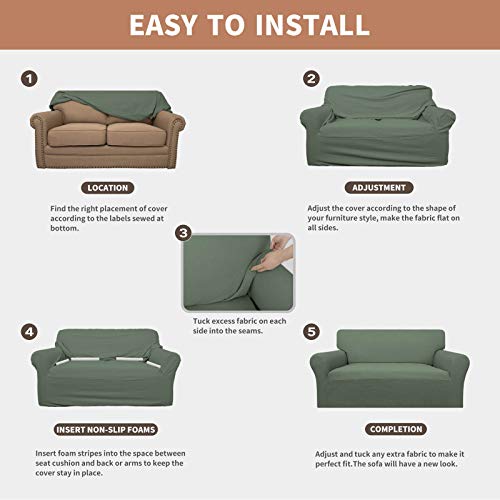 EASY TO INSTALL

1

LOCATION

Find the right placement of cover according to the labels sewed at bottom.

2

ADJUSTMENT

Adjust the cover according to the shape of your furniture style, make the fabric flat on all sides.

3

Tuck excess fabric on each side into the seams.

4

INSERT NON-SLIP FOAMS

Insert foam stripes into the space between seat cushion and back or arms to keep the cover stay in place.

5

COMPLETION

Adjust and tuck any extra fabric to make it perfect fit.The sofa will have a new look.