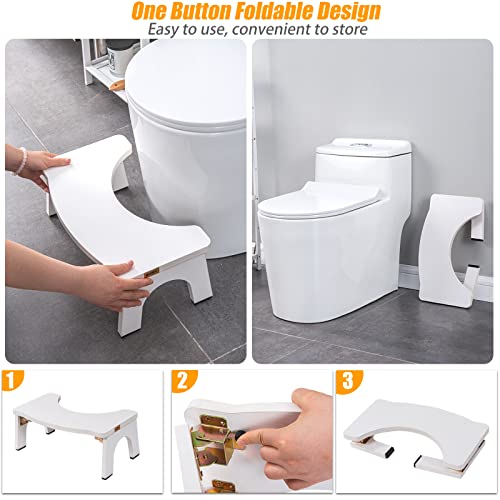 One Button Foldable Design
Easy to use, convenient to store

1

2

3