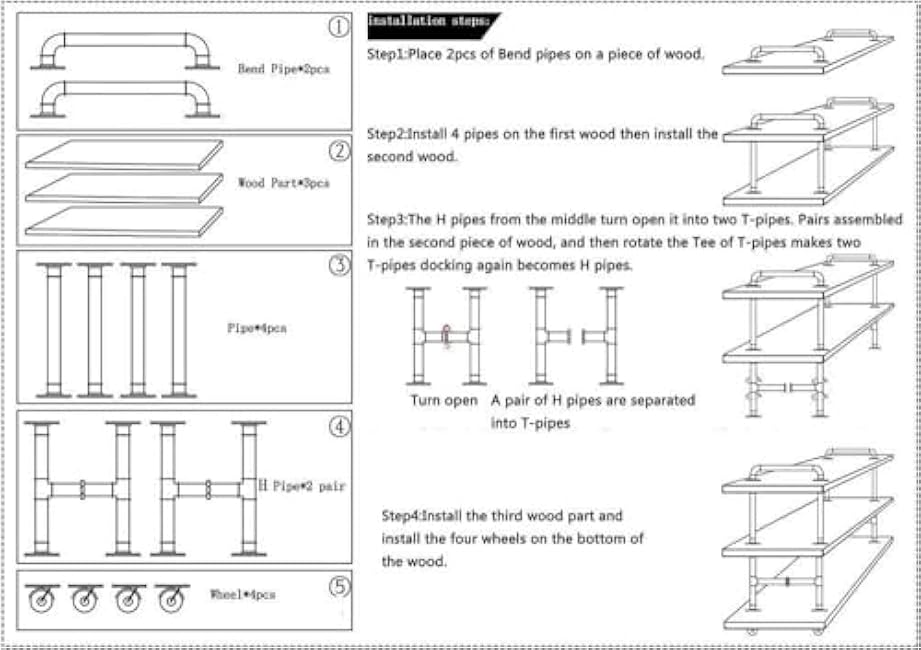 ① Bend Pipe*2pcs

② Wood Part*3pcs

③ Pipe*4pcs

④ H Pipe*2 pair

⑤ Wheel*4pcs

installation steps:

Step1:Place 2pcs of Bend pipes on a piece of wood.

Step2:Install 4 pipes on the first wood then install the second wood.

Step3:The H pipes from the middle turn open it into two T-pipes. Pairs assembled in the second piece of wood, and then rotate the Tee of T-pipes makes two T-pipes docking again becomes H pipes.

Turn open A pair of H pipes are separated into T-pipes

Step4:Install the third wood part and install the four wheels on the bottom of the wood.