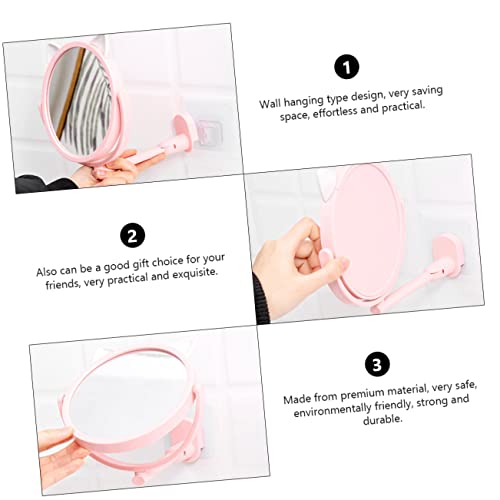 1

Wall hanging type design, very saving space, effortless and practical.

2

Also can be a good gift choice for your friends, very practical and exquisite.

3

Made from premium material, very safe, environmentally friendly, strong and durable.