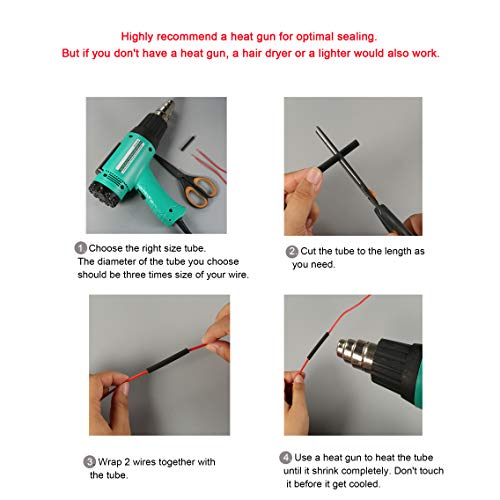 Highly recommend a heat gun for optimal sealing.
But if you don't have a heat gun, a hair dryer or a lighter would also work.

1 Choose the right size tube. The diameter of the tube you choose should be three times size of your wire.

2 Cut the tube to the length as you need.

3 Wrap 2 wires together with the tube.

4 Use a heat gun to heat the tube until it shrink completely. Don't touch it before it get cooled.