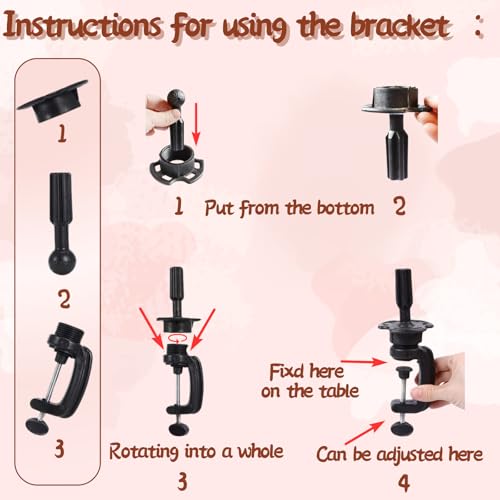 Instructions for using the bracket :

1

2

3

1 Put from the bottom 2

Rotating into a whole

3

Fixd here on the table

Can be adjusted here

4