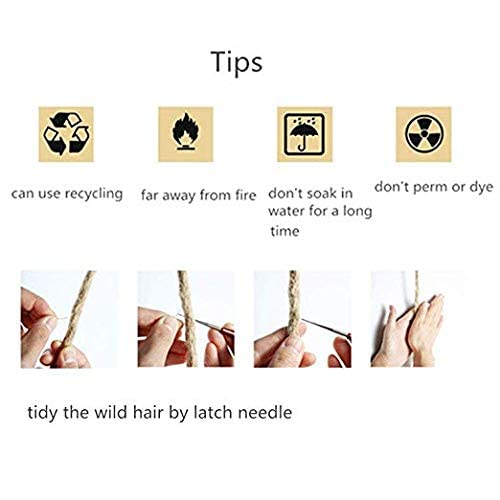 Tips

can use recycling

far away from fire

don't soak in water for a long time

don't perm or dye

tidy the wild hair by latch needle