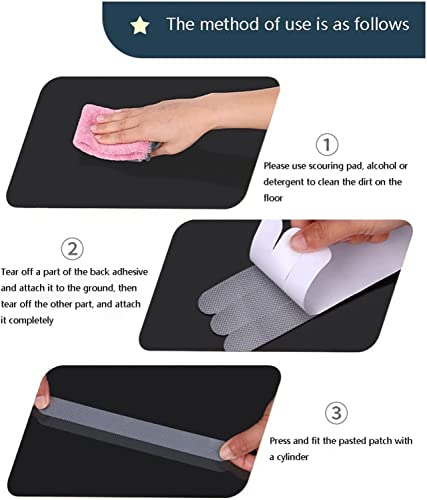 The method of use is as follows

①
Please use scouring pad, alcohol or detergent to clean the dirt on the floor

②
Tear off a part of the back adhesive and attach it to the ground, then tear off the other part, and attach it completely

③
Press and fit the pasted patch with a cylinder