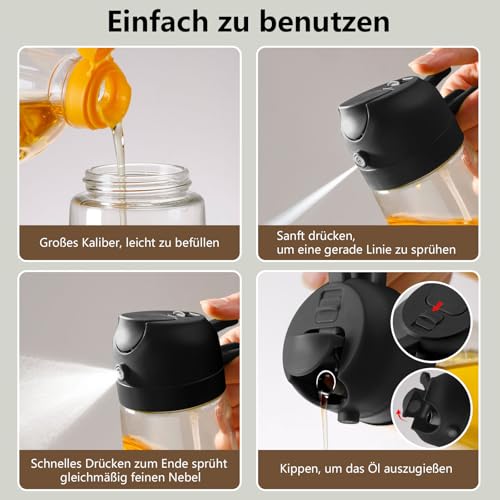 Einfach zu benutzen

Großes Kaliber, leicht zu befüllen

Sanft drücken, um eine gerade Linie zu sprühen

Schnelles Drücken zum Ende sprüht gleichmäßig feinen Nebel

Kippen, um das Öl auszugießen