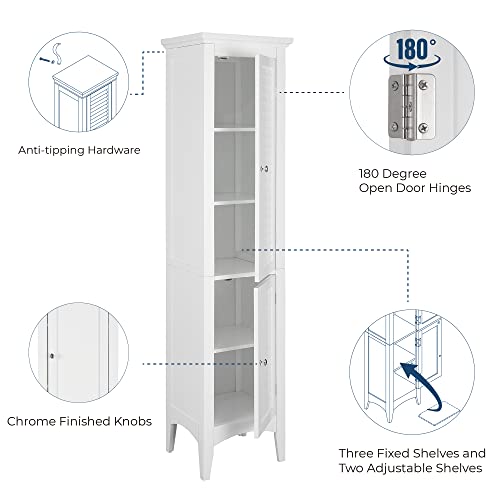 Anti-tipping Hardware

180°

180 Degree
Open Door Hinges

Chrome Finished Knobs

Three Fixed Shelves and
Two Adjustable Shelves