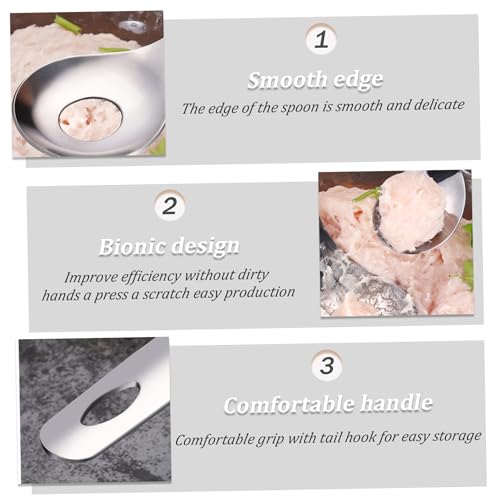 1

Smooth edge

The edge of the spoon is smooth and delicate

2

Bionic design

Improve efficiency without dirty hands a press a scratch easy production

3

Comfortable handle

Comfortable grip with tail hook for easy storage