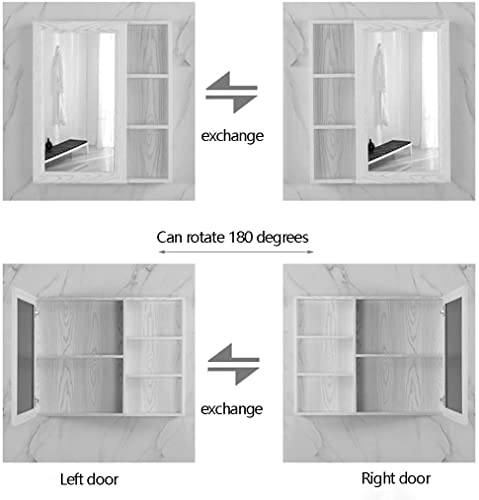 exchange

Can rotate 180 degrees

exchange

Left door

Right door