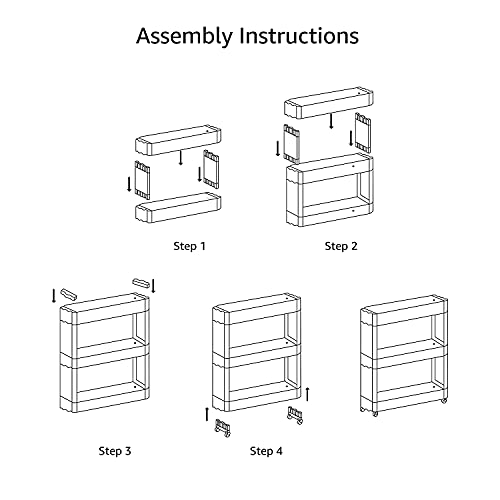 Assembly Instructions

Step 1

Step 2

Step 3

Step 4