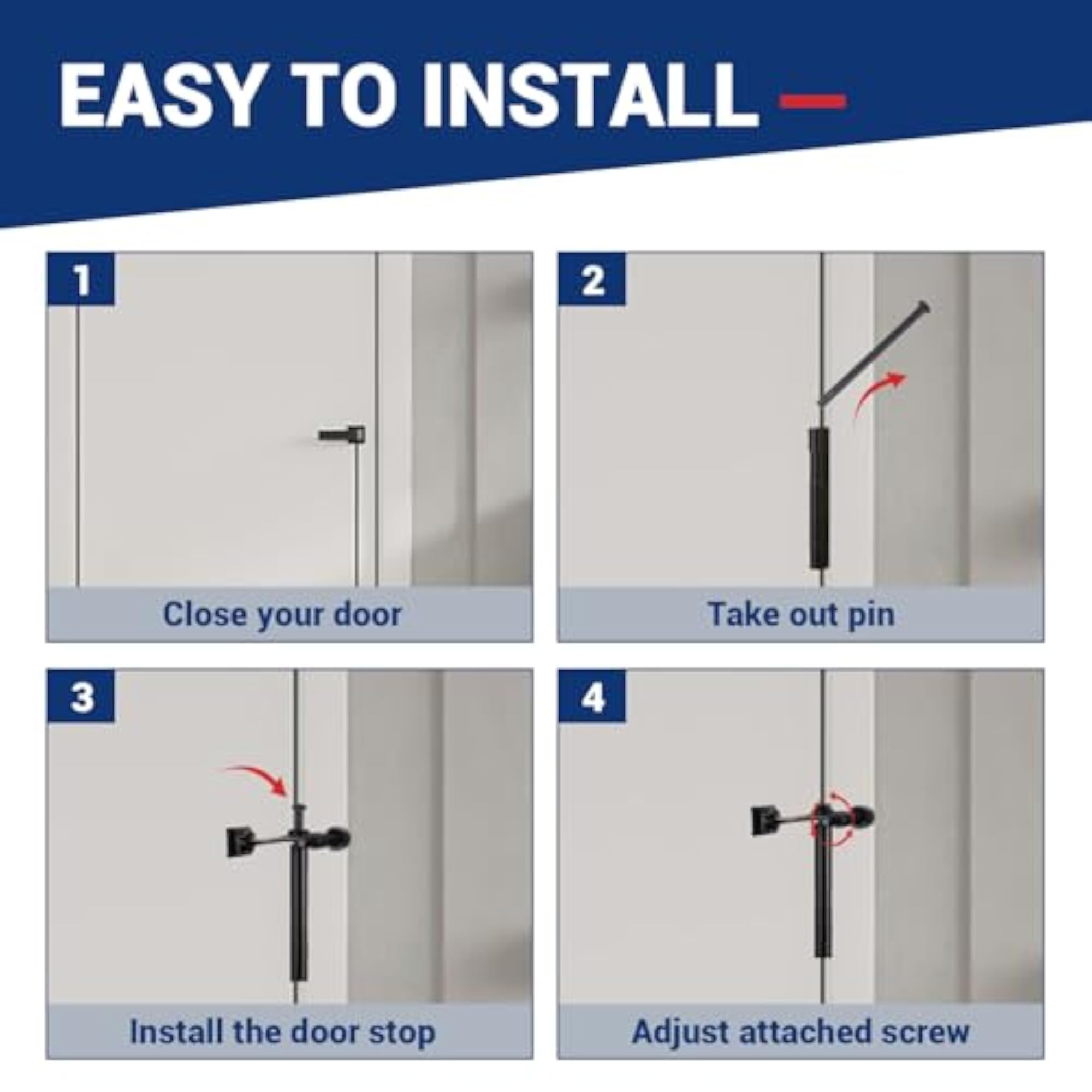 EASY TO INSTALL

1

Close your door

2

Take out pin

3

Install the door stop

4

Adjust attached screw