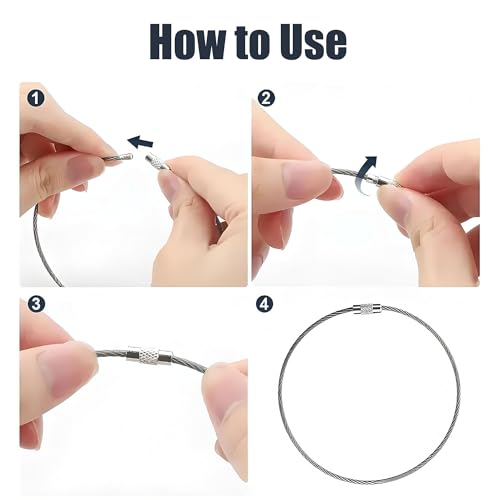 How to Use

1

2

3

4