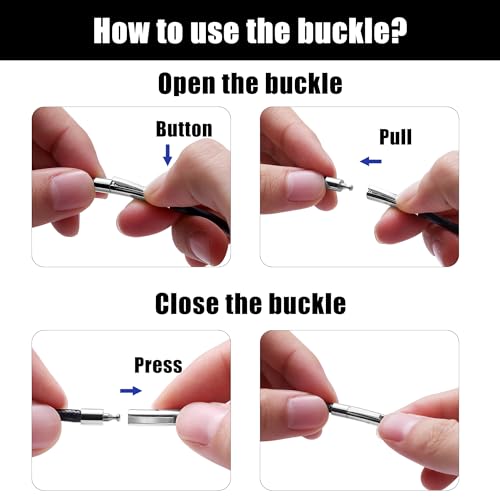 How to use the buckle?

Open the buckle

Button

Pull

Close the buckle

Press