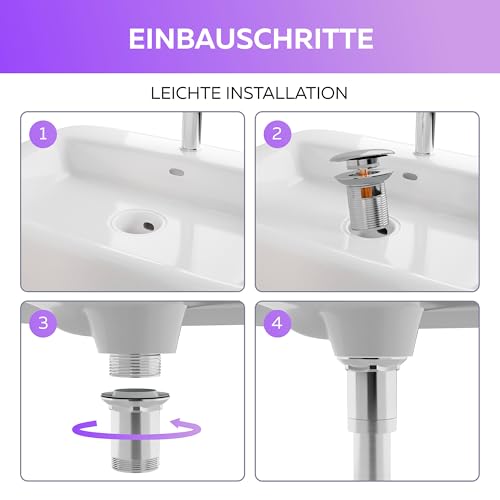 EINBAUSCHRITTE

LEICHTE INSTALLATION

1

2

3

4