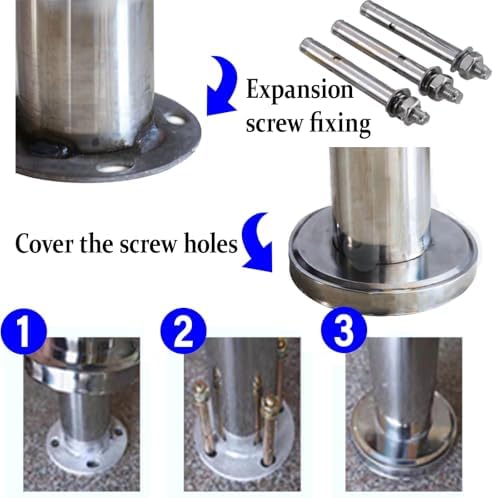 Expansion screw fixing

Cover the screw holes

1

2

3