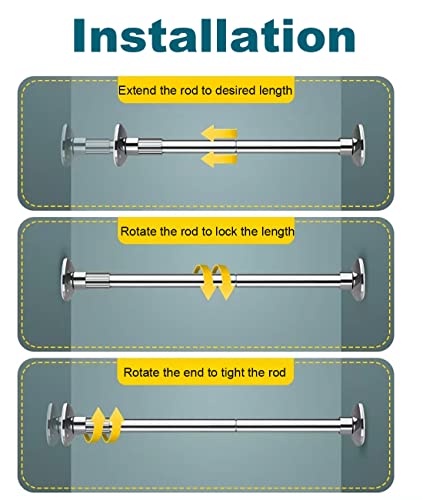 Installation

Extend the rod to desired length

Rotate the rod to lock the length

Rotate the end to tight the rod