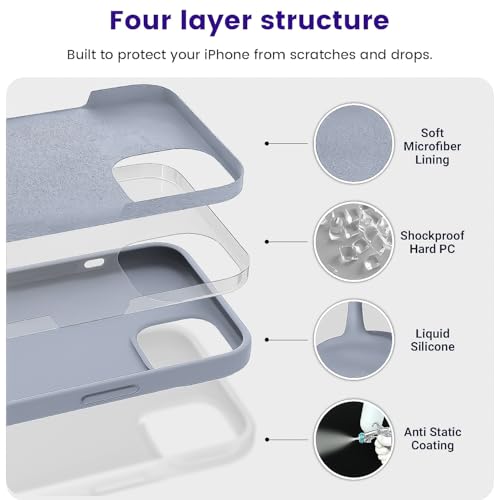 Four layer structure

Built to protect your iPhone from scratches and drops.

Soft Microfiber Lining

Shockproof Hard PC

Liquid Silicone

Anti Static Coating