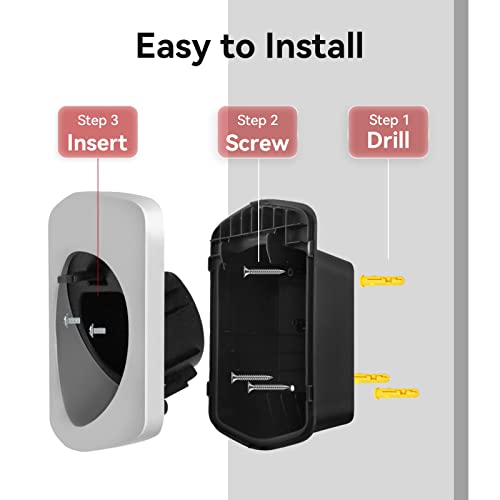 Easy to Install

Step 3
Insert

Step 2
Screw

Step 1
Drill