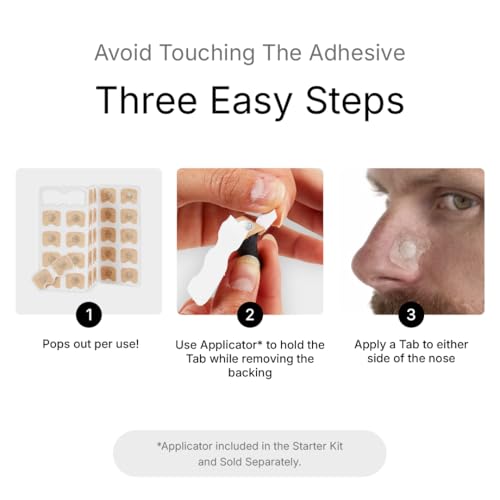 Avoid Touching The Adhesive

Three Easy Steps

1

Pops out per use!

2

Use Applicator* to hold the Tab while removing the backing

3

Apply a Tab to either side of the nose

*Applicator included in the Starter Kit and Sold Separately.