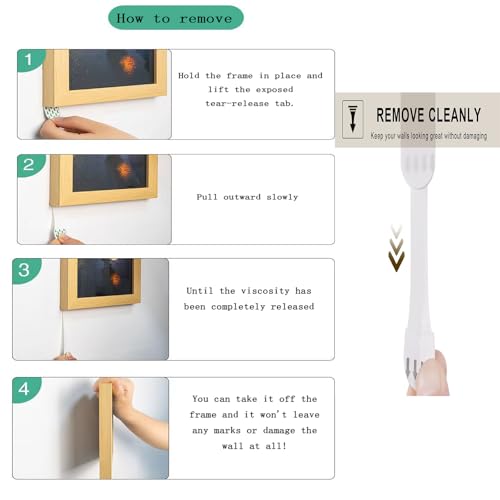 How to remove

1

Hold the frame in place and lift the exposed tear-release tab.

2

Pull outward slowly

3

Until the viscosity has been completely released

4

You can take it off the frame and it won't leave any marks or damage the wall at all!

REMOVE CLEANLY

Keep your walls looking great without damaging