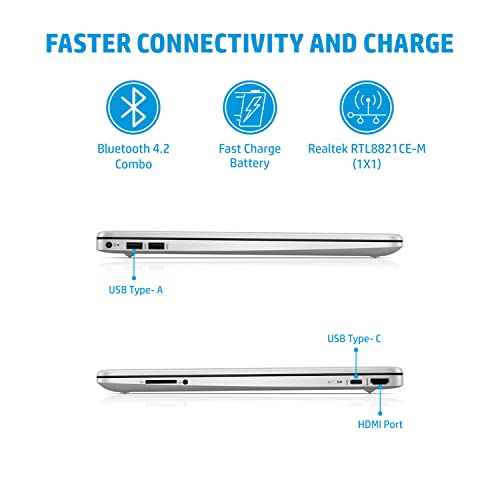 FASTER CONNECTIVITY AND CHARGE

Bluetooth 4.2 Combo

Fast Charge Battery

Realtek RTL8821CE-M (1X1)

USB Type- A

USB Type- C

HDMI Port