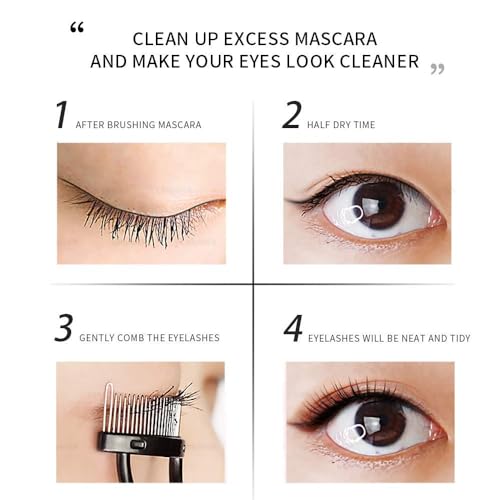 “ CLEAN UP EXCESS MASCARA AND MAKE YOUR EYES LOOK CLEANER ”

1 AFTER BRUSHING MASCARA

2 HALF DRY TIME

3 GENTLY COMB THE EYELASHES

4 EYELASHES WILL BE NEAT AND TIDY