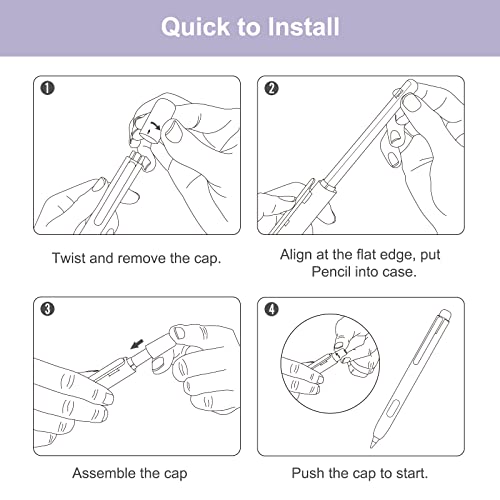 Quick to Install

1

Twist and remove the cap.

2

Align at the flat edge, put Pencil into case.

3

Assemble the cap

4

Push the cap to start.