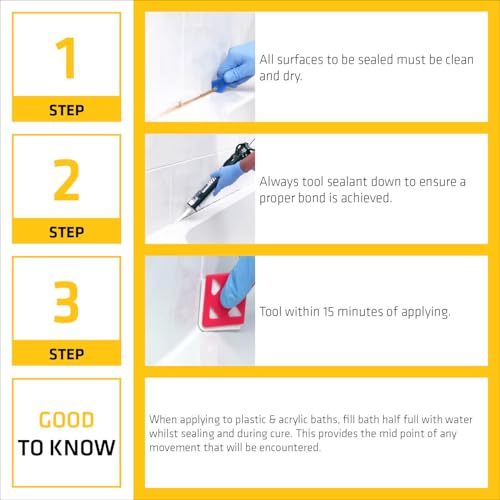 1
STEP

All surfaces to be sealed must be clean and dry.

2
STEP

Always tool sealant down to ensure a proper bond is achieved.

3
STEP

Tool within 15 minutes of applying.

GOOD
TO KNOW

When applying to plastic & acrylic baths, fill bath half full with water whilst sealing and during cure. This provides the mid point of any movement that will be encountered.