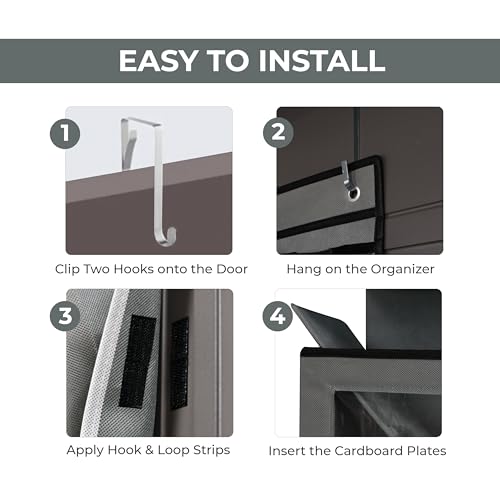 EASY TO INSTALL

1

Clip Two Hooks onto the Door

2

Hang on the Organizer

3

Apply Hook & Loop Strips

4

Insert the Cardboard Plates