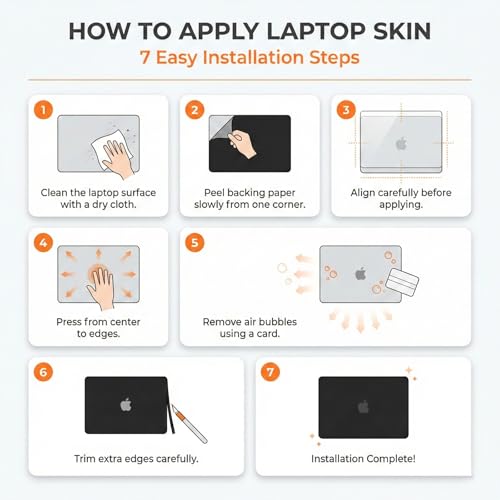 HOW TO APPLY LAPTOP SKIN
7 Easy Installation Steps

1
Clean the laptop surface with a dry cloth.

2
Peel backing paper slowly from one corner.

3
Align carefully before applying.

4
Press from center to edges.

5
Remove air bubbles using a card.

6
Trim extra edges carefully.

7
Installation Complete!