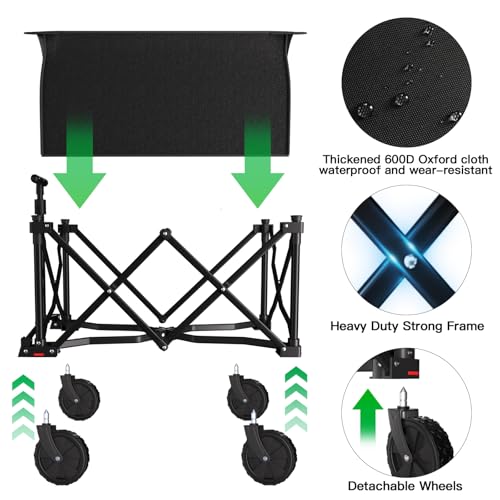 Thickened 600D Oxford cloth waterproof and wear-resistant

Heavy Duty Strong Frame

Detachable Wheels