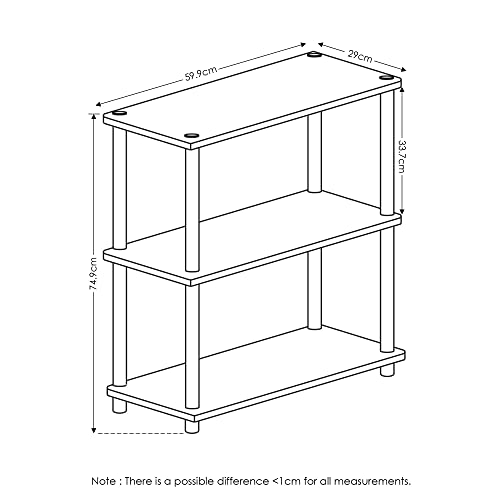 59.9cm

29cm

33.7cm

74.9cm

Note : There is a possible difference <1cm for all measurements.