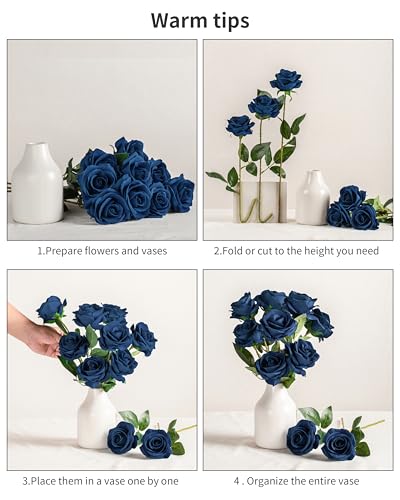 Warm tips

1.Prepare flowers and vases

2.Fold or cut to the height you need

3.Place them in a vase one by one

4 . Organize the entire vase