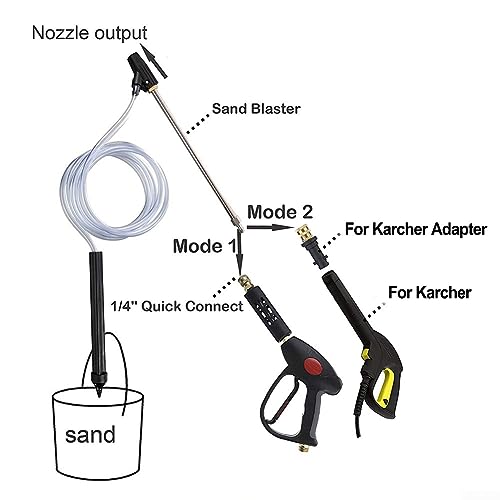 Nozzle output

Sand Blaster

Mode 2

For Karcher Adapter

Mode 1

For Karcher

1/4" Quick Connect

sand