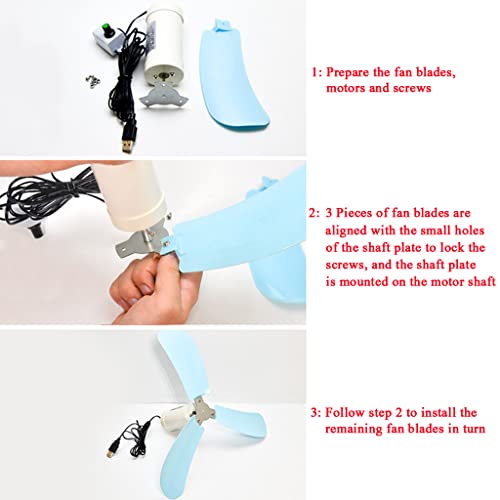 1: Prepare the fan blades, motors and screws

2: 3 Pieces of fan blades are aligned with the small holes of the shaft plate to lock the screws, and the shaft plate is mounted on the motor shaft

3: Follow step 2 to install the remaining fan blades in turn