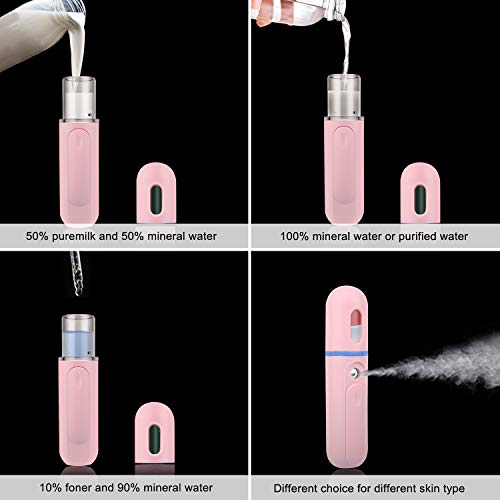 50% puremilk and 50% mineral water

100% mineral water or purified water

10% foner and 90% mineral water

Different choice for different skin type