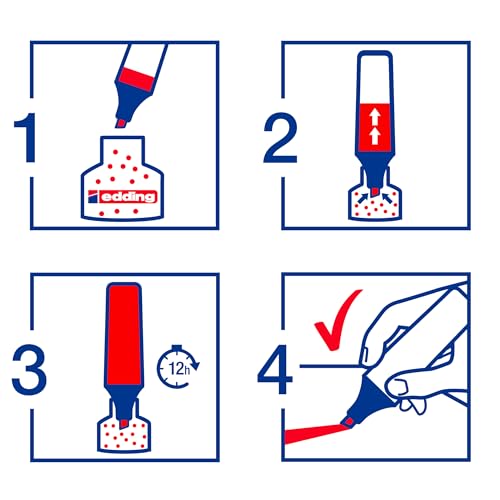 1

edding

2

3

12h

4