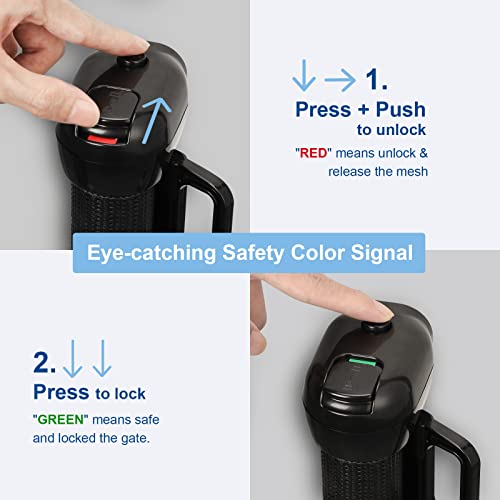 1.
Press + Push
to unlock
"RED" means unlock & release the mesh

Eye-catching Safety Color Signal

2.
Press to lock
"GREEN" means safe and locked the gate.