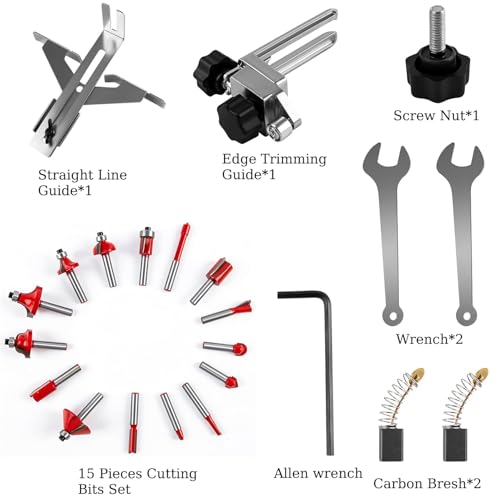 Straight Line Guide*1

Edge Trimming Guide*1

Screw Nut*1

Wrench*2

15 Pieces Cutting Bits Set

Allen wrench

Carbon Bresh*2